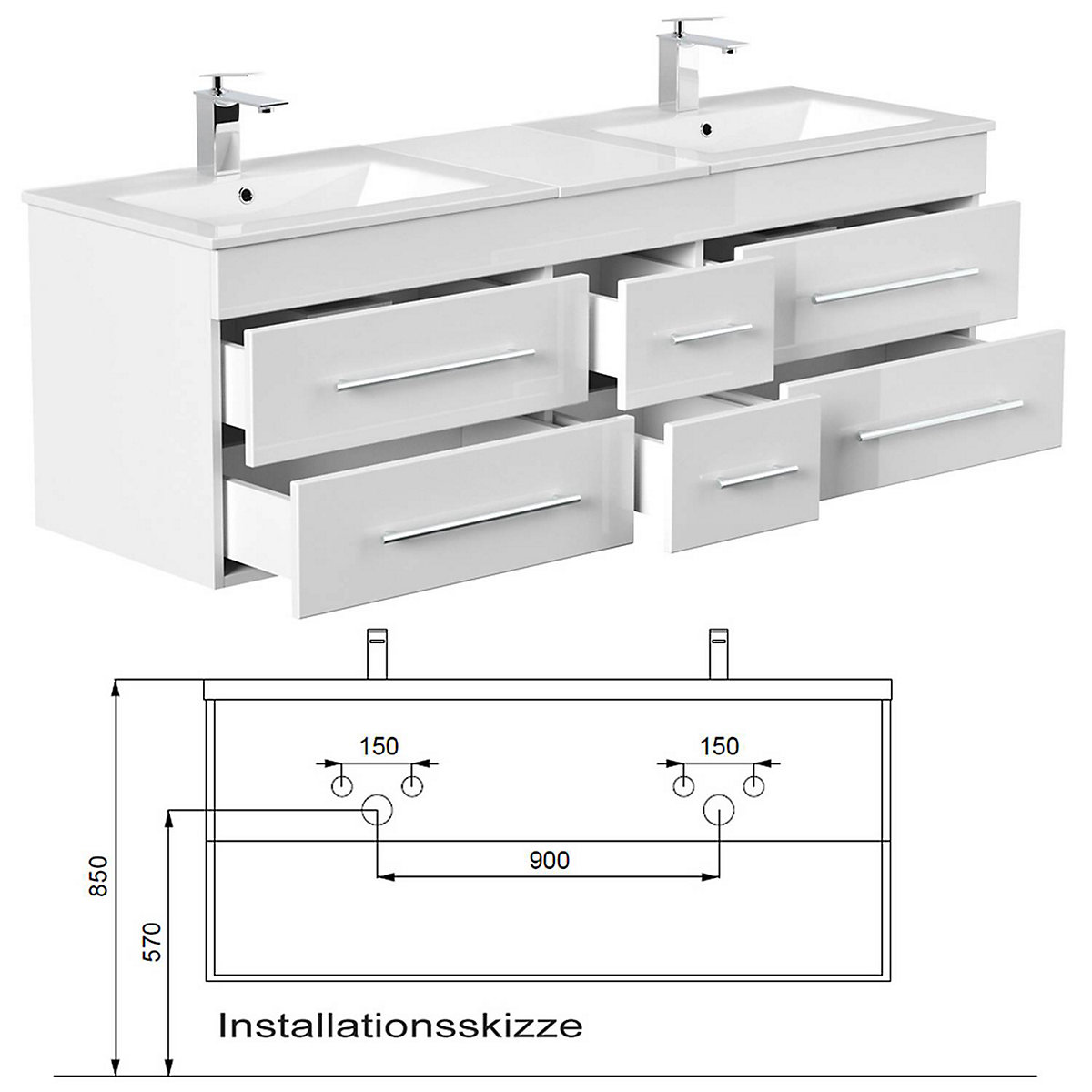 150

150

900

850

570

Installationsskizze